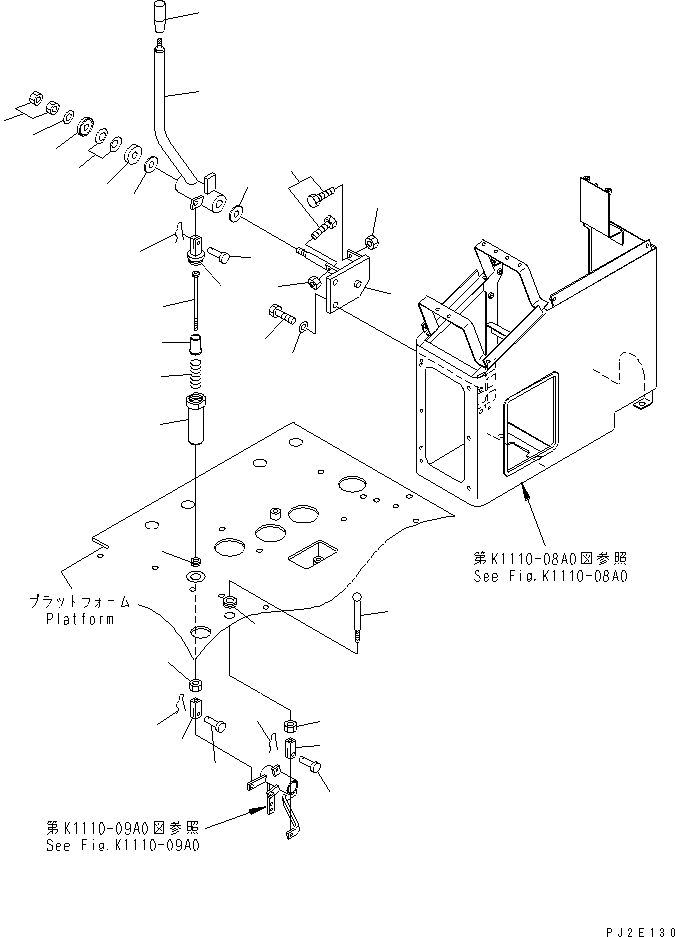 第K1110-08A0図参照
See Fig.K1110-08A0

プラットフォーム
Platform

第K1110-09A0図参照
See Fig.K1110-09A0

PJ2E130