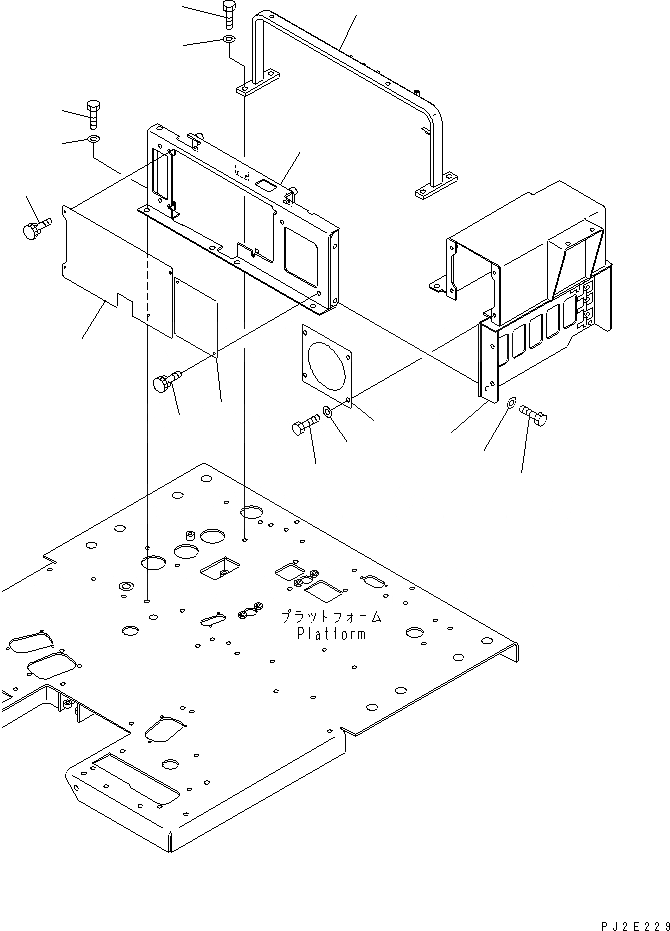 プラットフォーム
Platform

PJ2E229