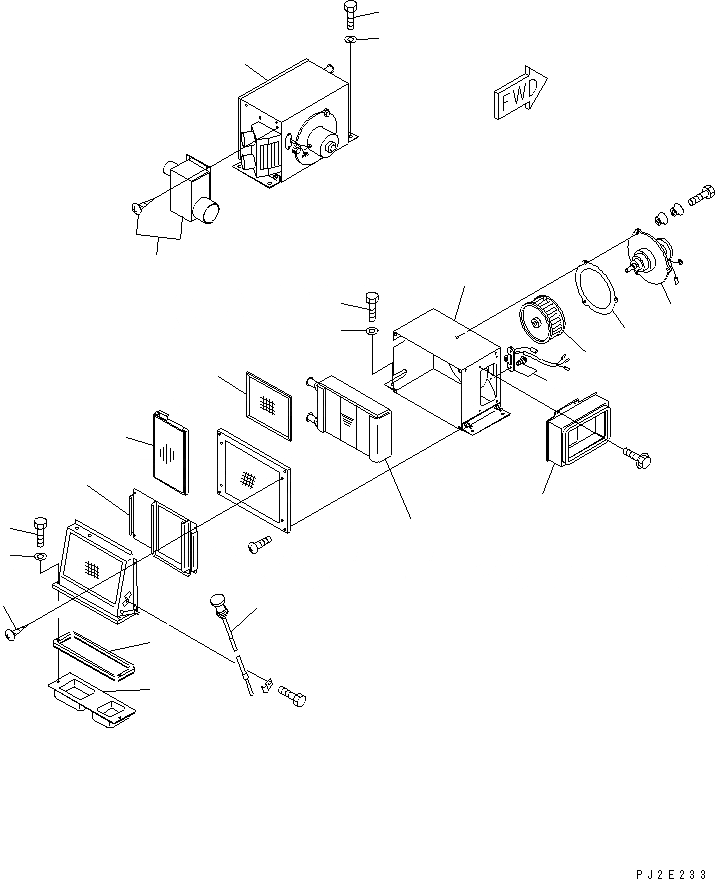 FWD

PJ2E233