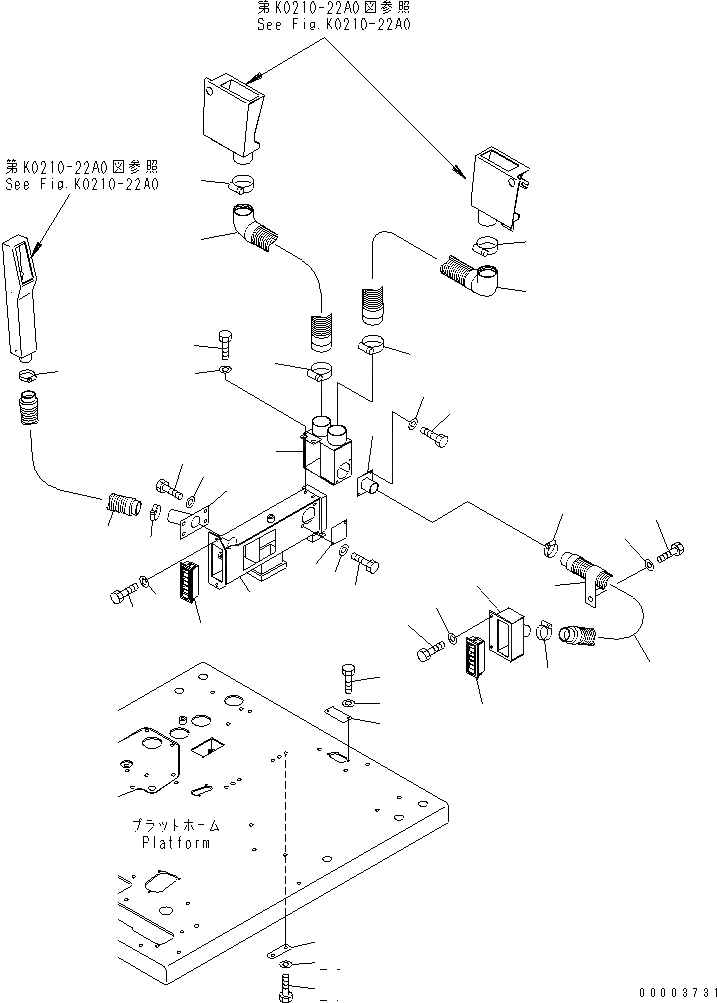 第K0210-22A0図参照
See Fig.K0210-22A0

第K0210-22A0図参照
See Fig.K0210-22A0

プラットホーム
Platform

00003731