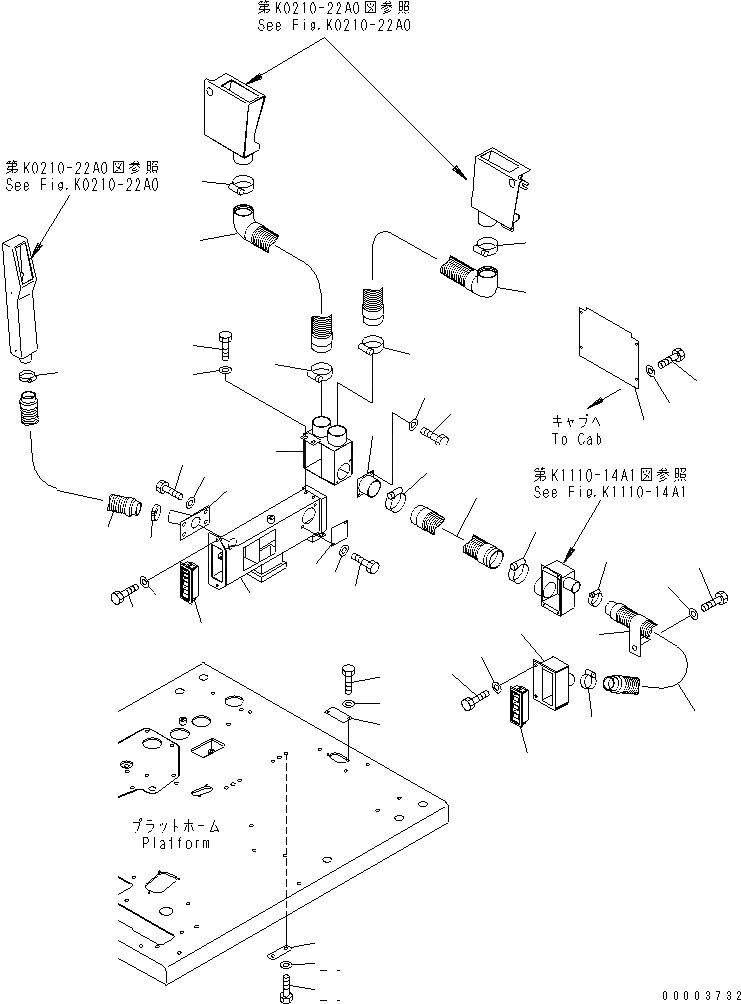 第K0210-22A0図参照
See Fig.K0210-22A0

第K0210-22A0図参照
See Fig.K0210-22A0

キャブへ
To Cab

第K1110-14A1図参照
See Fig.K1110-14A1

プラットホーム
Platform

00003732