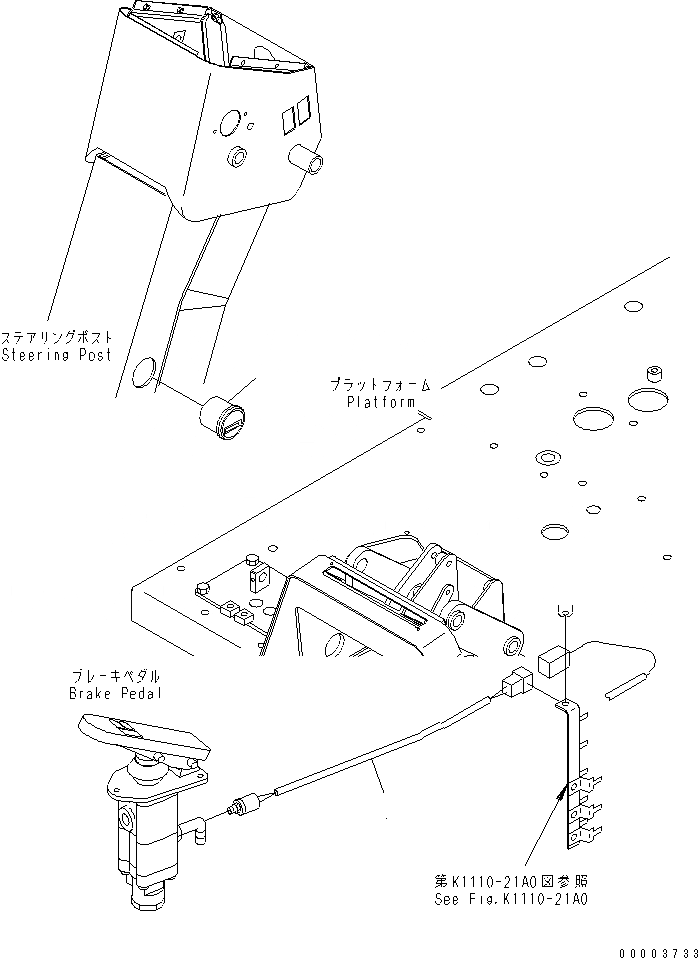 ステアリングポスト
Steering Post

プラットフォーム
Platform

ブレーキペダル
Brake Pedal

第K1110-21A0図参照
See Fig.K1110-21A0

00003733