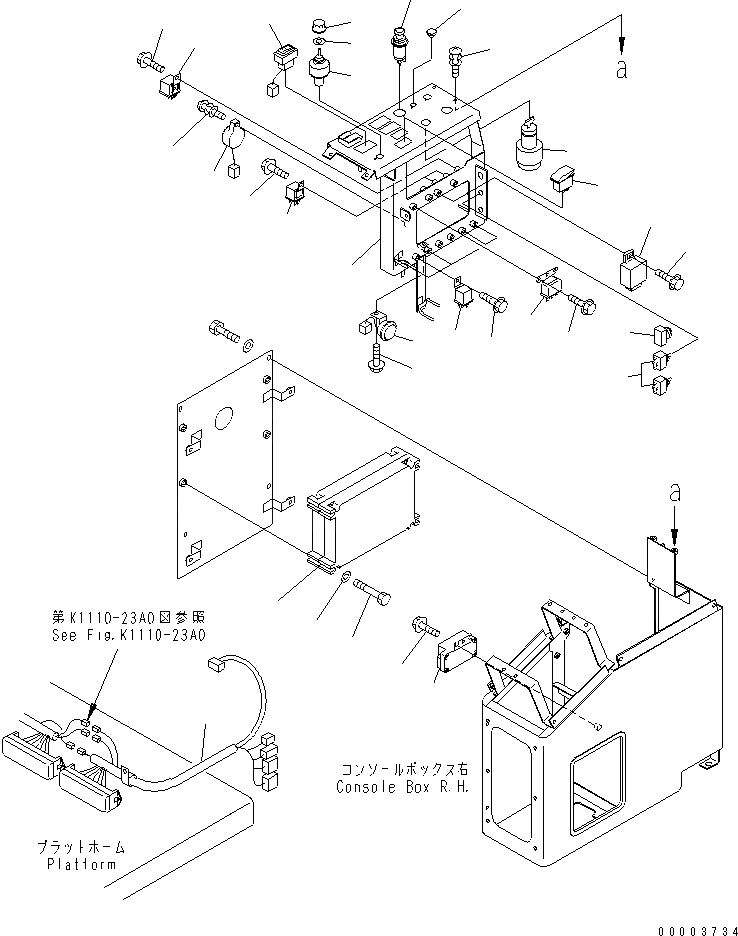 a

a

第K1110-23A0図参照
See Fig.K1110-23A0

コンソールボックス右
Console Box R.H.

プラットホーム
Platform

00003734