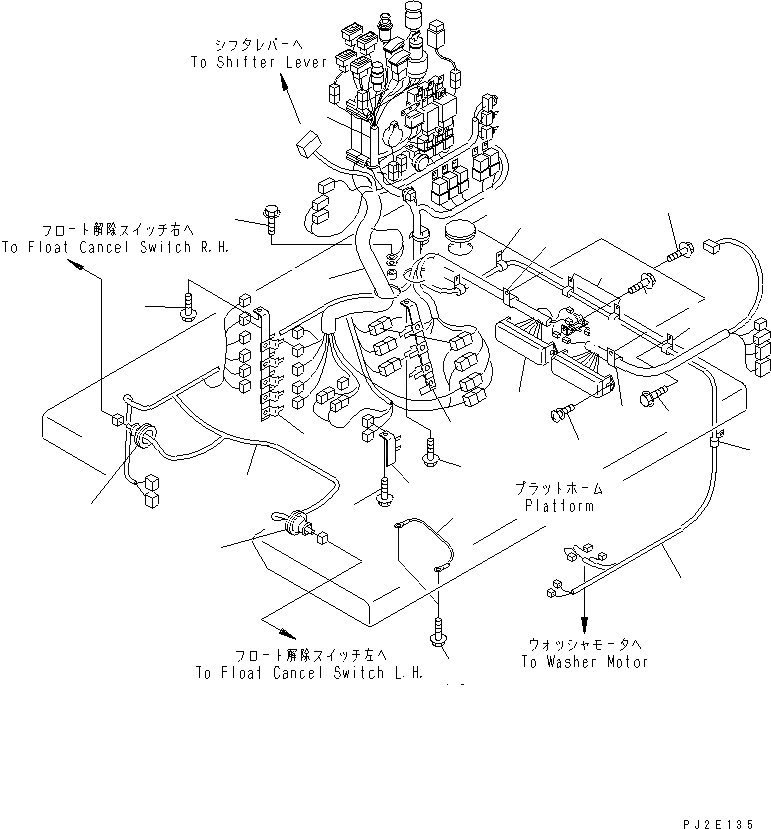 シフタレバーへ
To Shifter Lever

フロート解除スイッチ右へ
To Float Cancel Switch R.H.

プラットホーム
Platform

フロート解除スイッチ左へ
To Float Cancel Switch L.H.

ウォッシャモータへ
To Washer Motor

PJ2E135