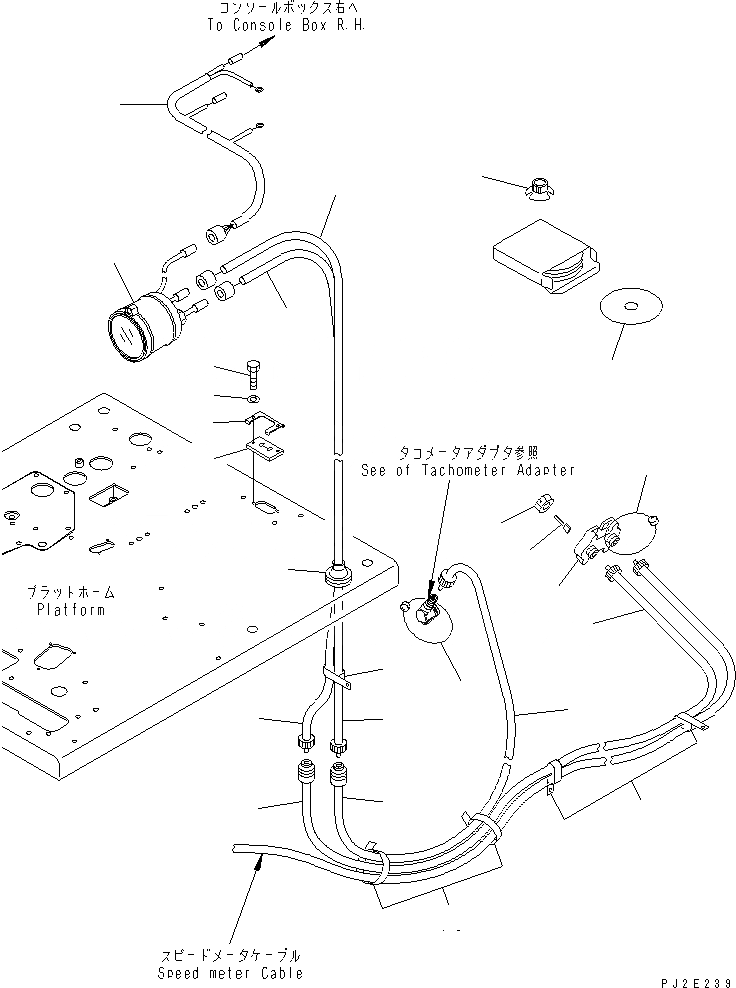 コンソールボックス右へ
To Console Box R.H.

タコメータアダプタ参照
See of Tachometer Adapter

プラットホーム
Platform

スピードメータケーブル
Speed meter Cable

PJ2E239