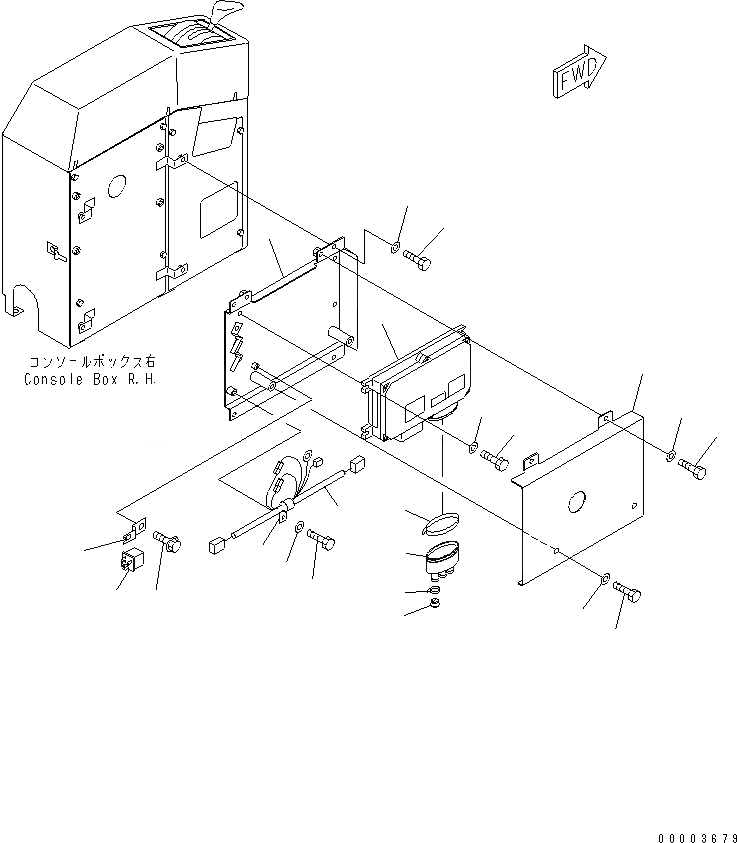 FWD

コンソールボックス右
Console Box R.H.

00003679