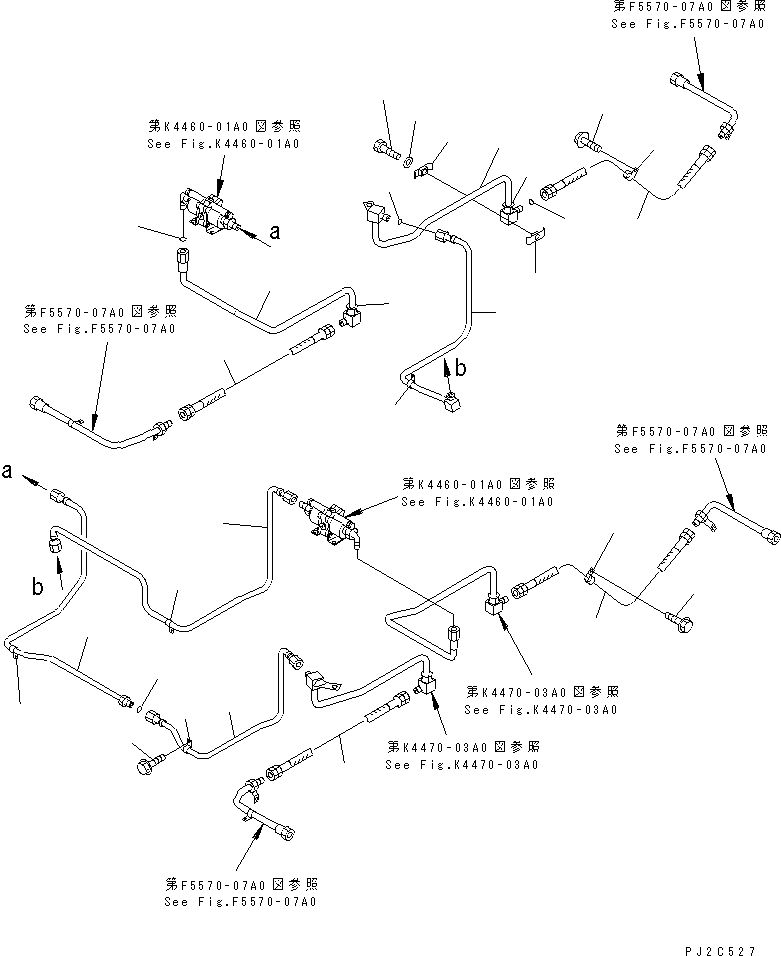 第F5570-07A0図参照
See Fig.F5570-07A0

第K4460-01A0図参照
See Fig.K4460-01A0

a

第F5570-07A0図参照
See Fig.F5570-07A0

b

第F5570-07A0図参照
See Fig.F5570-07A0

a

第K4460-01A0図参照
See Fig.K4460-01A0

b

第K4470-03A0図参照
See Fig.K4470-03A0

第K4470-03A0図参照
See Fig.K4470-03A0

第F5570-07A0図参照
See Fig.F5570-07A0

PJ2C527