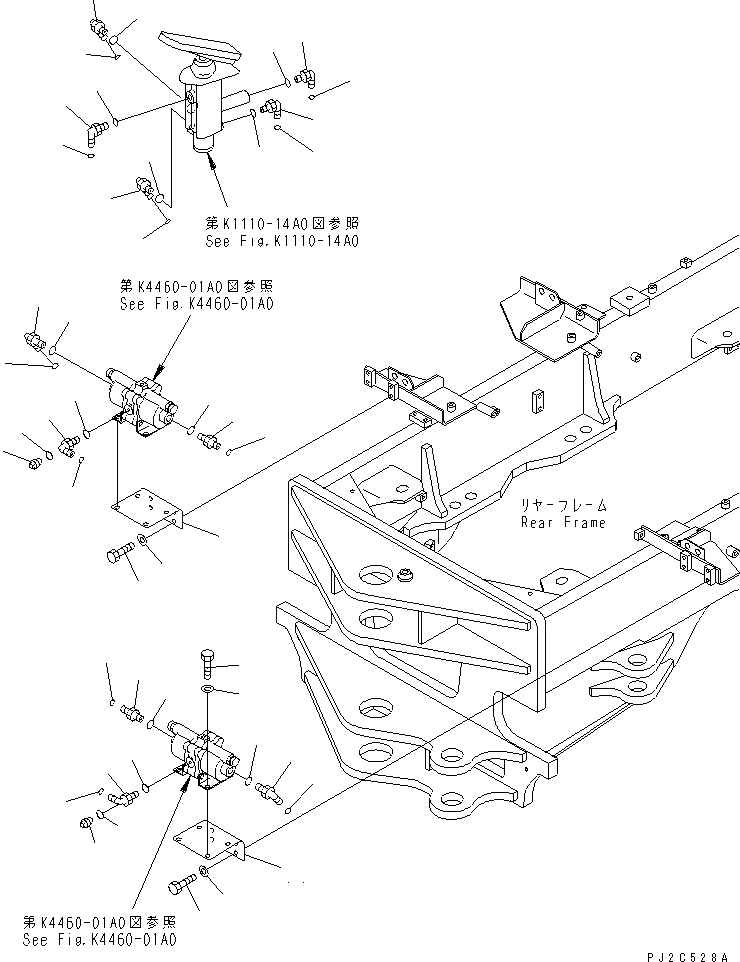 第K1110-14A0図参照
See Fig.K1110-14A0

第K4460-01A0図参照
See Fig.K4460-01A0

リヤーフレーム
Rear Frame

第K4460-01A0図参照
See Fig.K4460-01A0

PJ2C528A