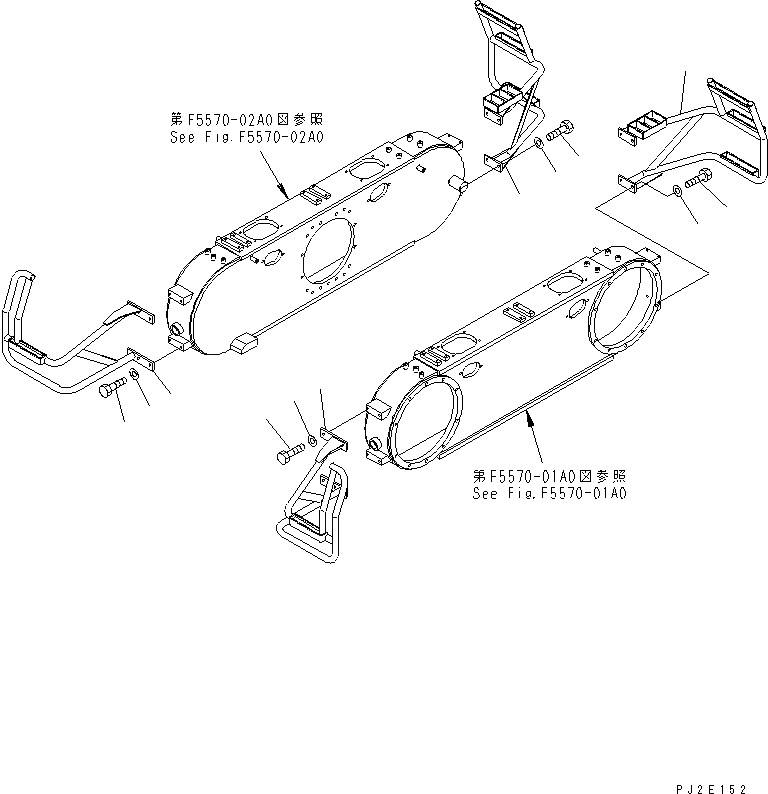 第F5570-02A0図参照
See Fig.F5570-02A0

第F5570-01A0図参照
See Fig.F5570-01A0

PJ2E152