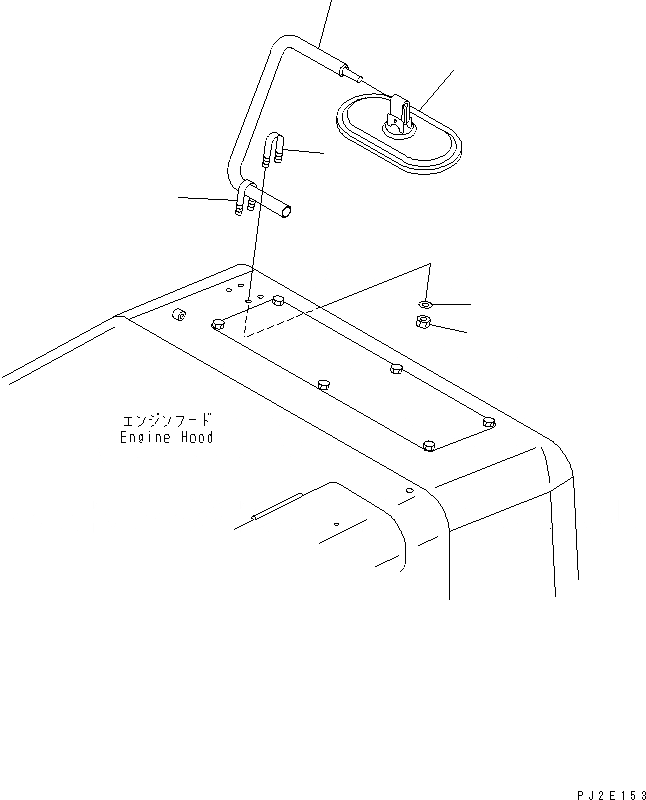 エンジンフード
Engine Hood

PJ2E153