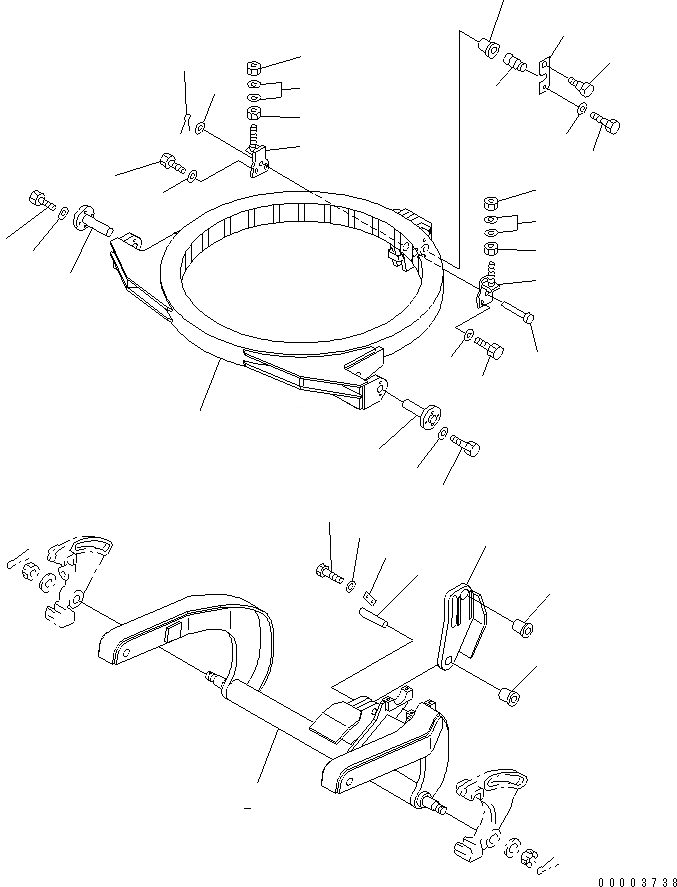 00003738