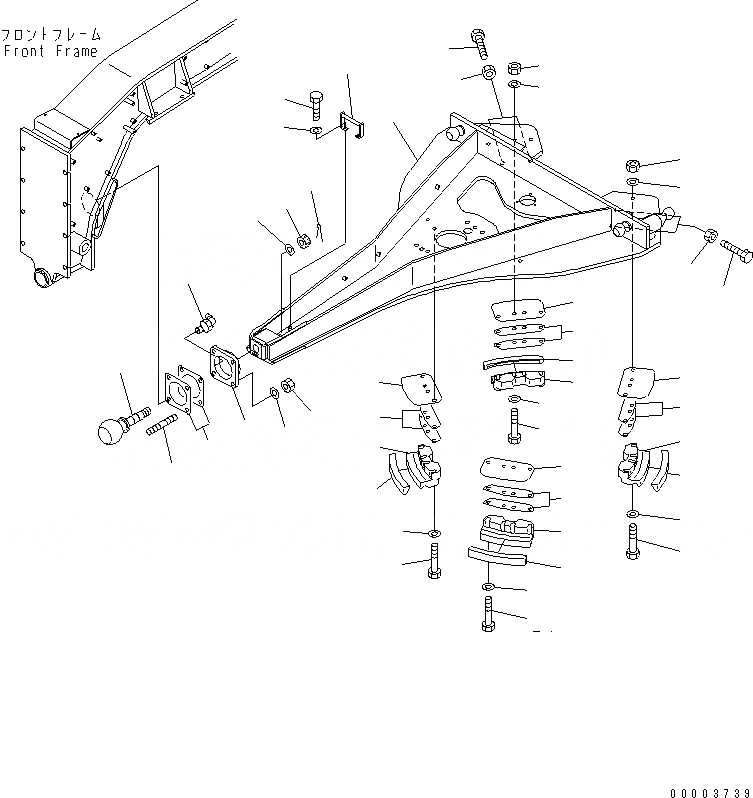 フロントフレーム
Front Frame

00003739