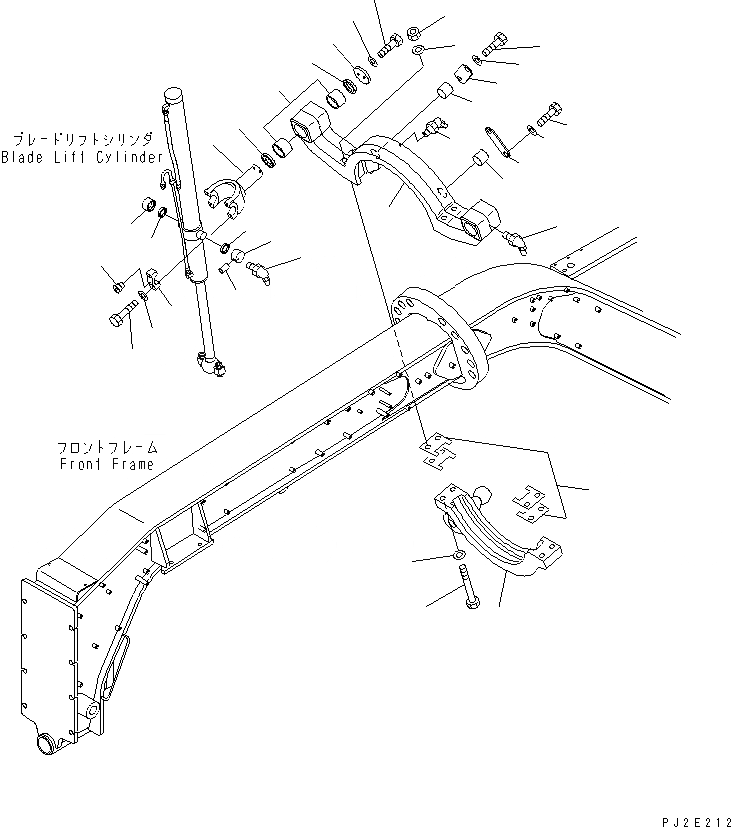 ブレードリフトシリンダ
Blade Lift Cylinder

フロントフレーム
Front Frame

PJ2E212