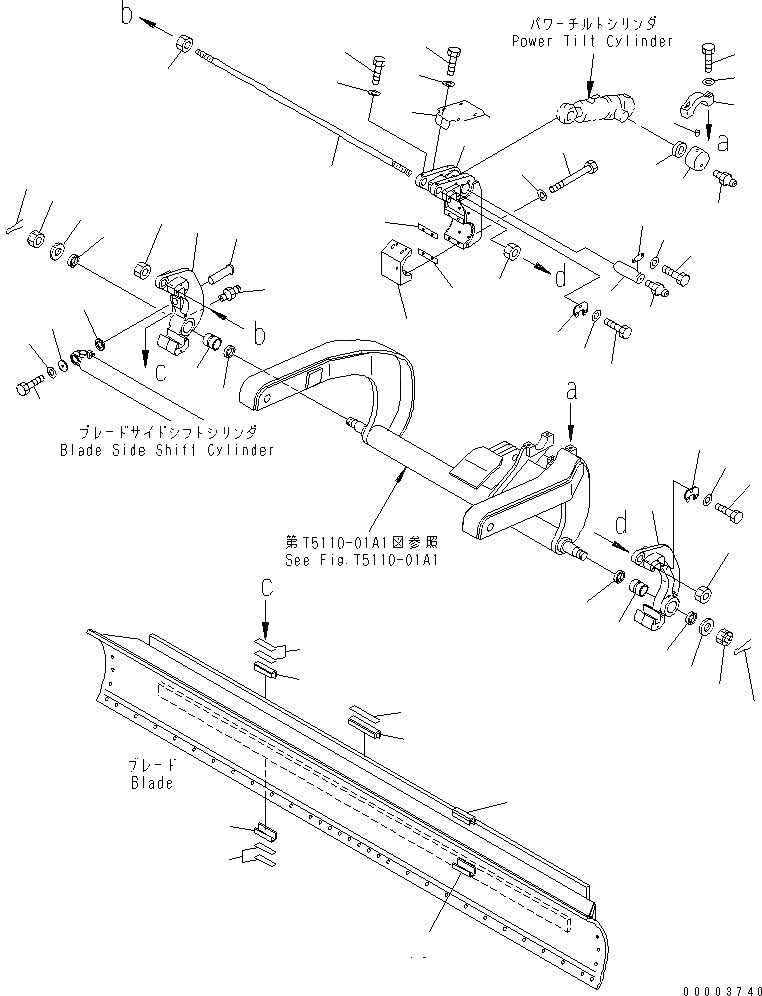 b
パワーチルトシリンダ
Power Tilt Cylinder
a
d
b
c
ブレードサイドシフトシリンダ
Blade Side Shift Cylinder
a
第T5110-01A1図参照
See Fig.T5110-01A1
d
c
ブレード
Blade
00003740