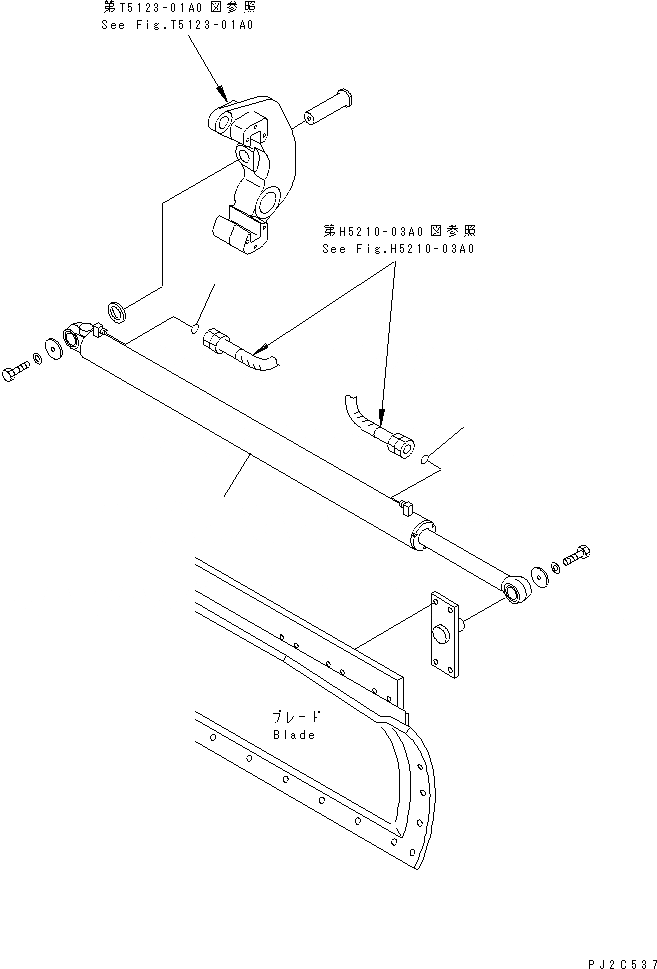 第T5123-01A0図参照
See Fig.T5123-01A0

第H5210-03A0図参照
See Fig.H5210-03A0

ブレード
Blade

PJ2C537