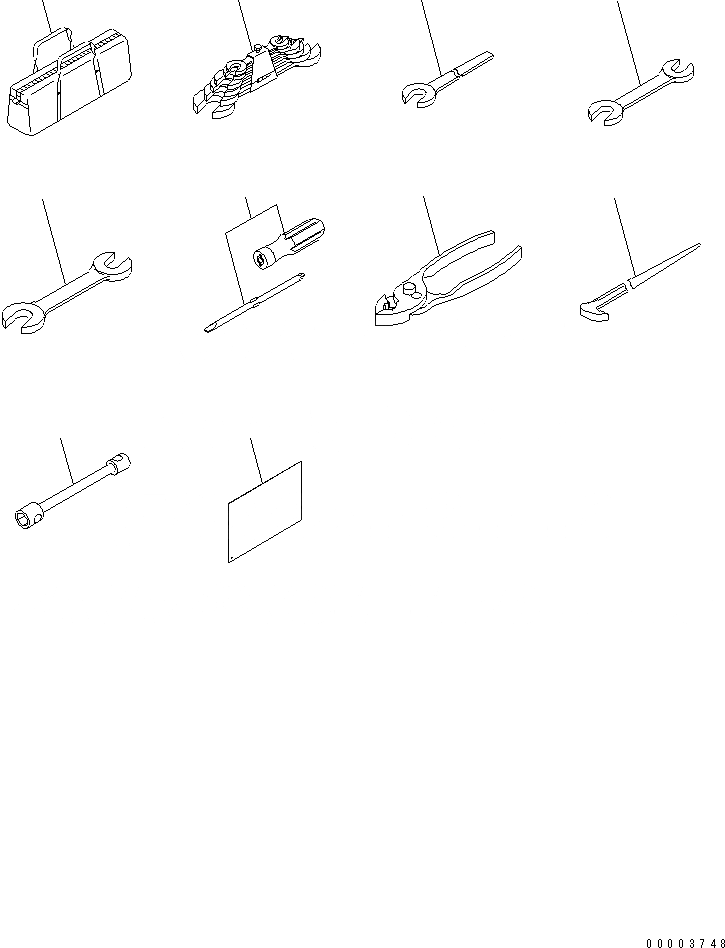 00003748