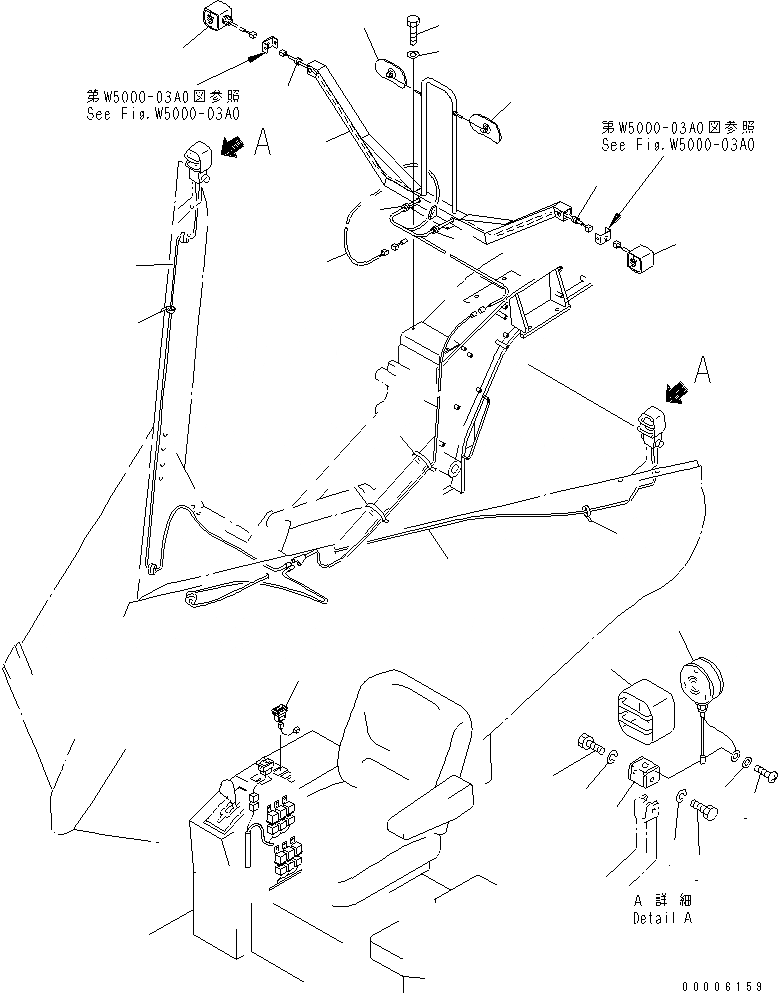 第W5000-03A0図参照
See Fig.W5000-03A0

A

第W5000-03A0図参照
See Fig.W5000-03A0

A

A 詳細
Detail A

00006159