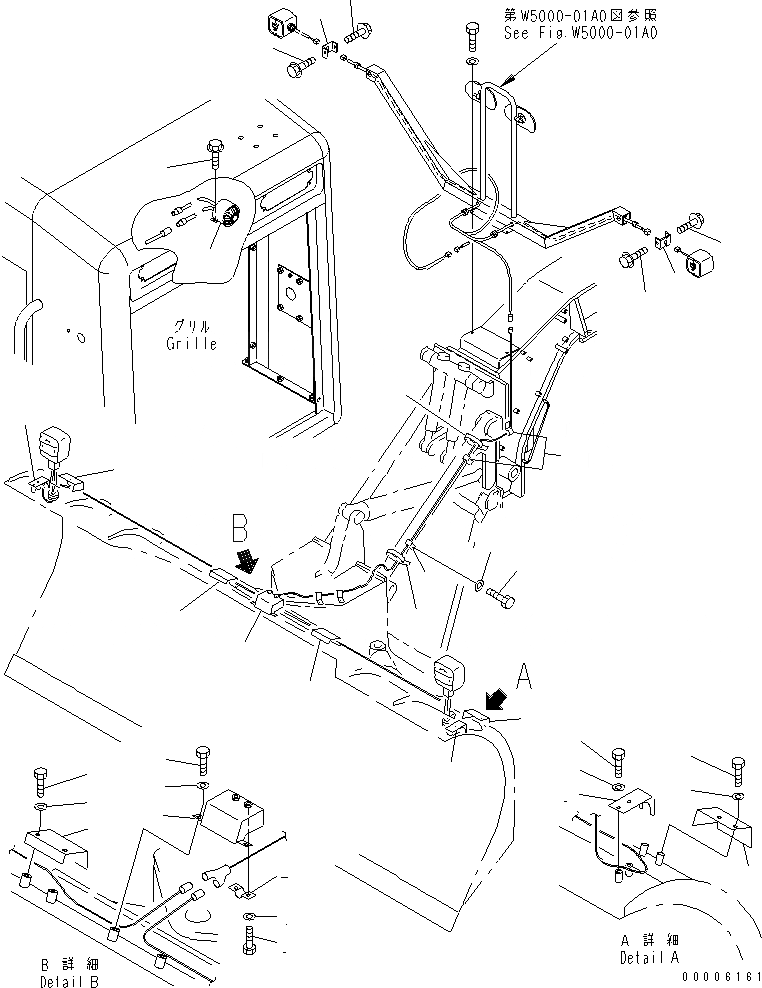 第W5000-01A0図参照
See Fig.W5000-01A0

グリル
Grille

B

A

B 詳細
Detail B

A 詳細
Detail A

00006161