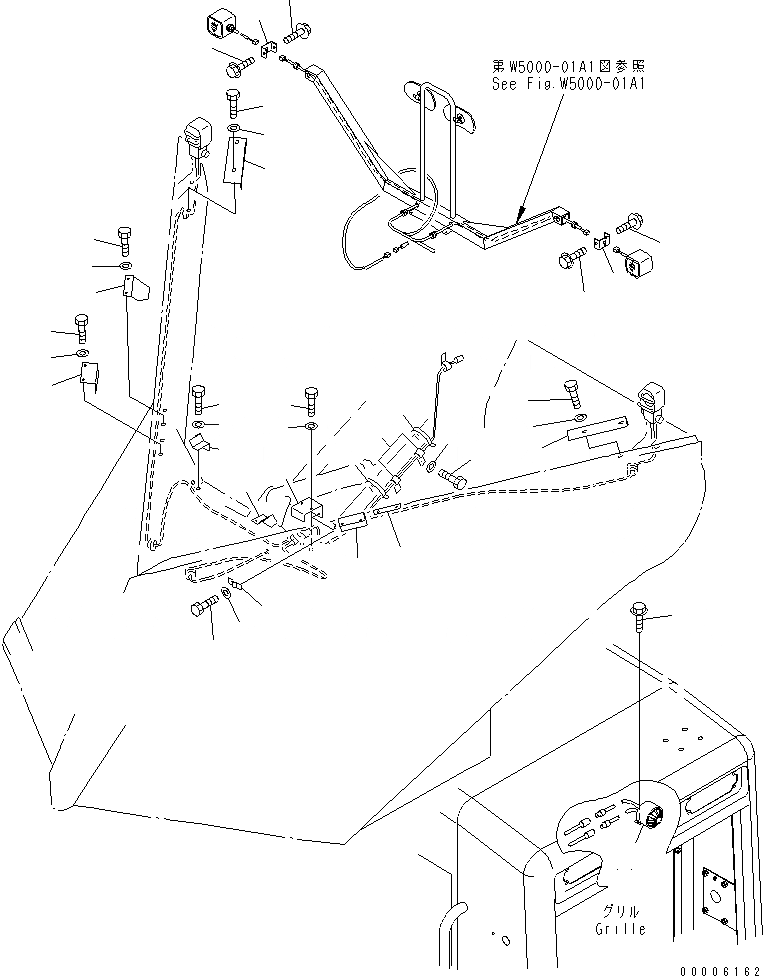 第W5000-01A1図参照
See Fig.W5000-01A1

グリル
Grille

00006162