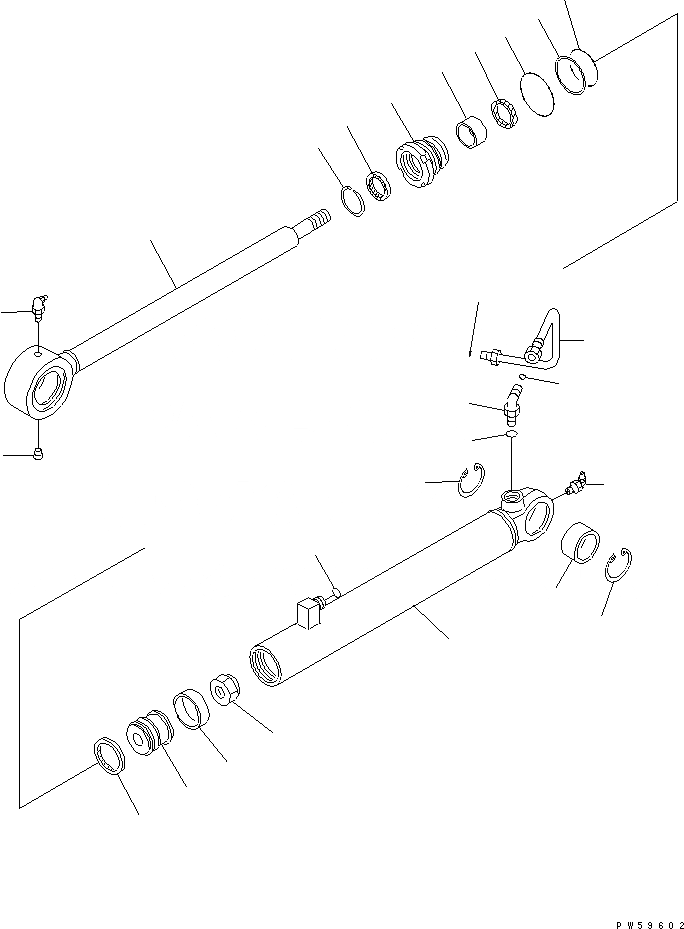 PW59602