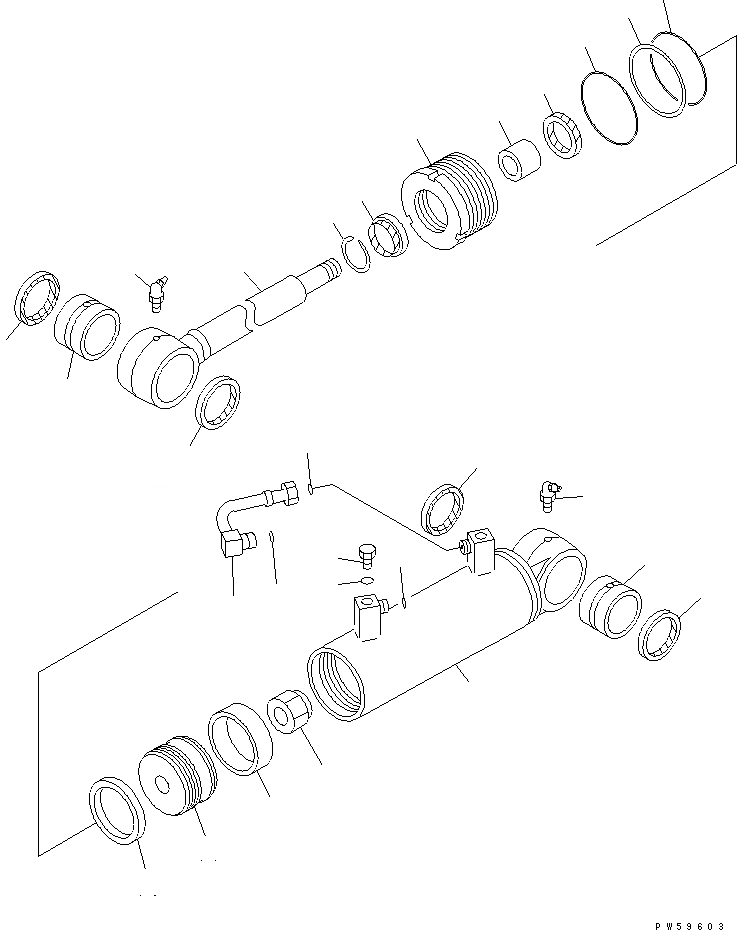 PW59603