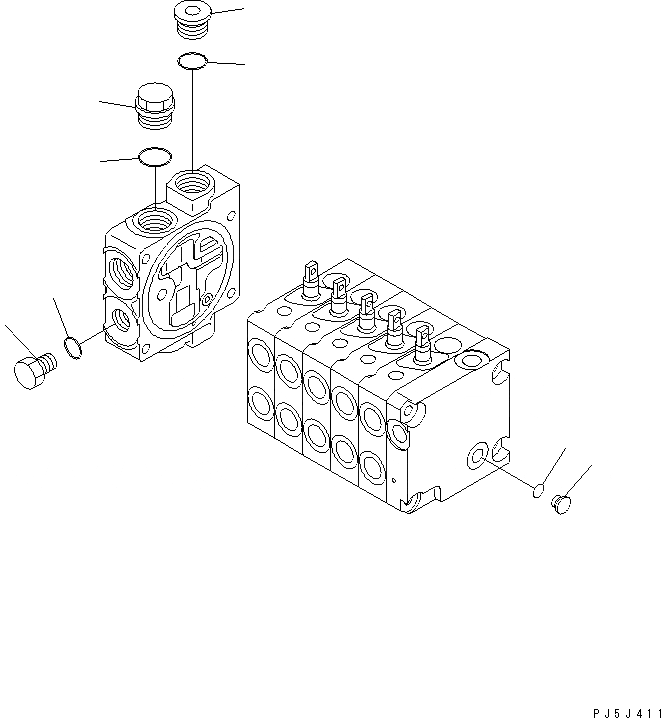 PJ5J411