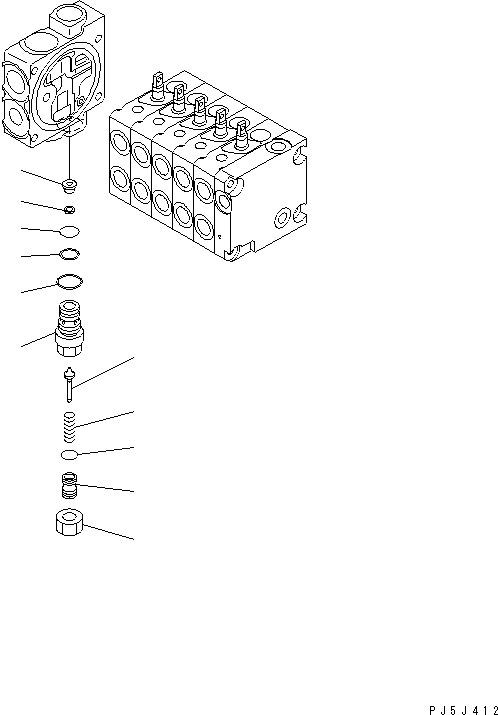 PJ5J412