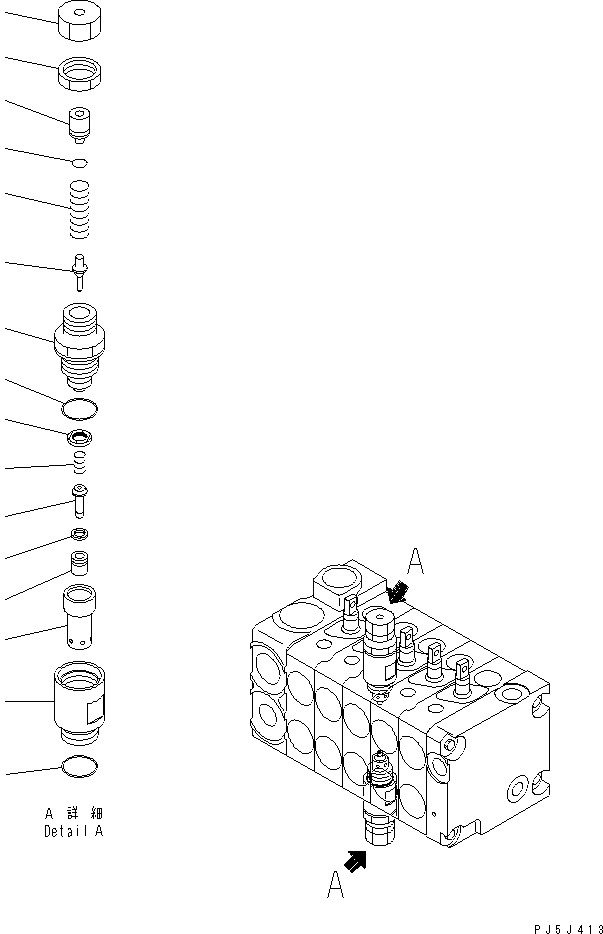 A 詳細
Detail A

A

A

PJ5J413