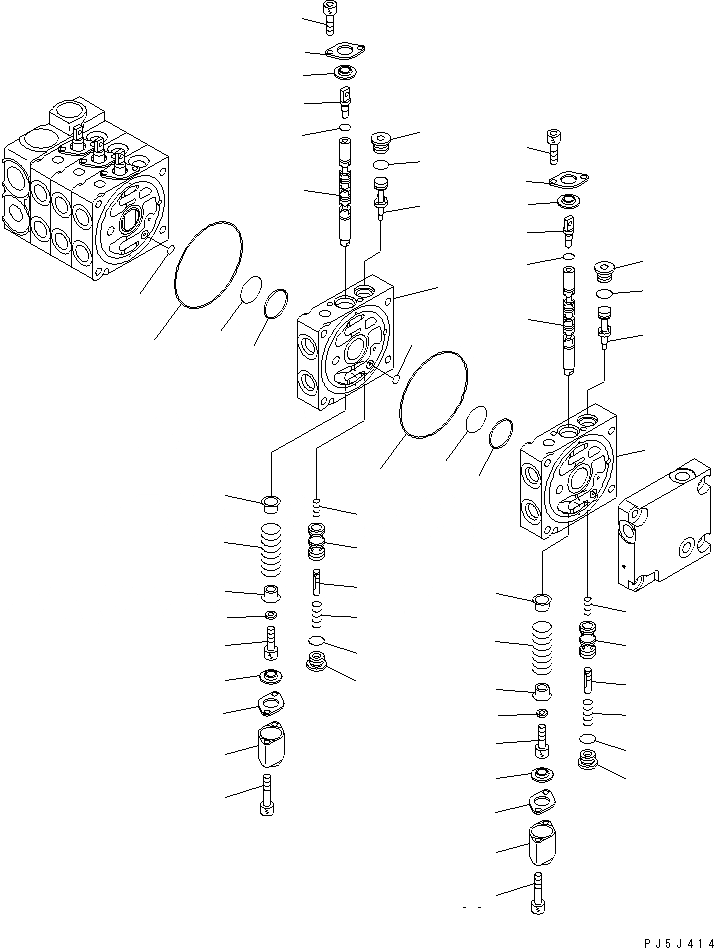 PJ5J414