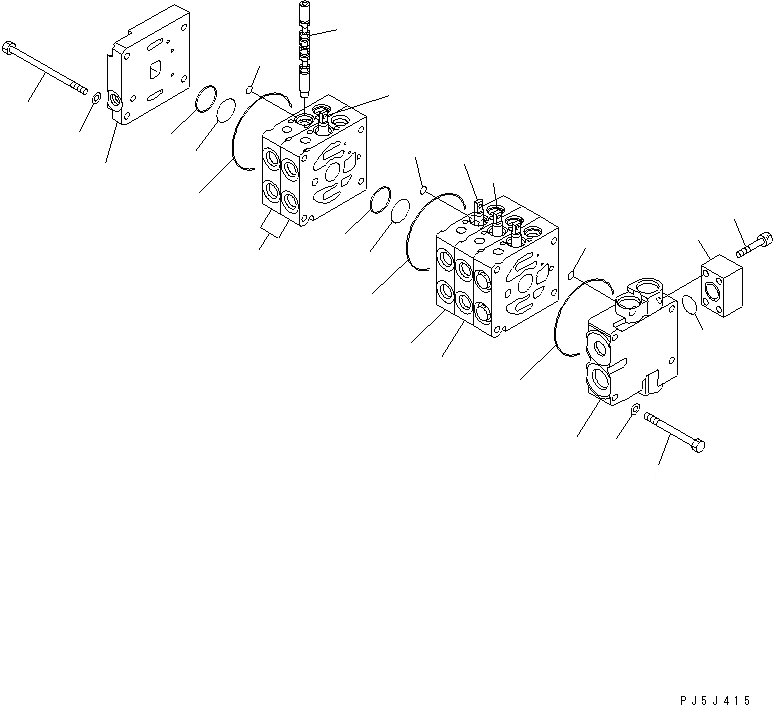 PJ5J415