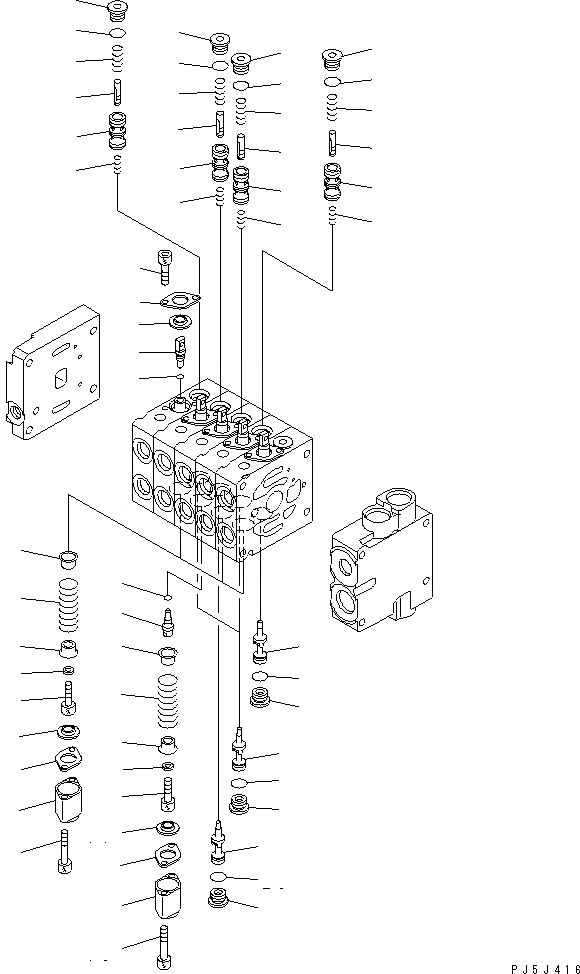 PJ5J416