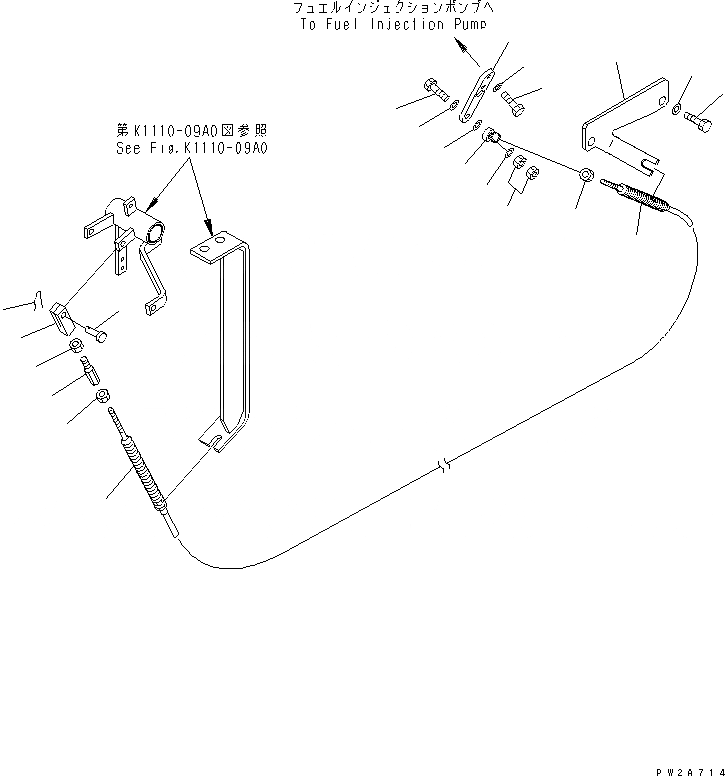 フュエルインジェクションポンプへ
To Fuel Injection Pump

第K1110-09A0図参照
See Fig.K1110-09A0

PW2A714