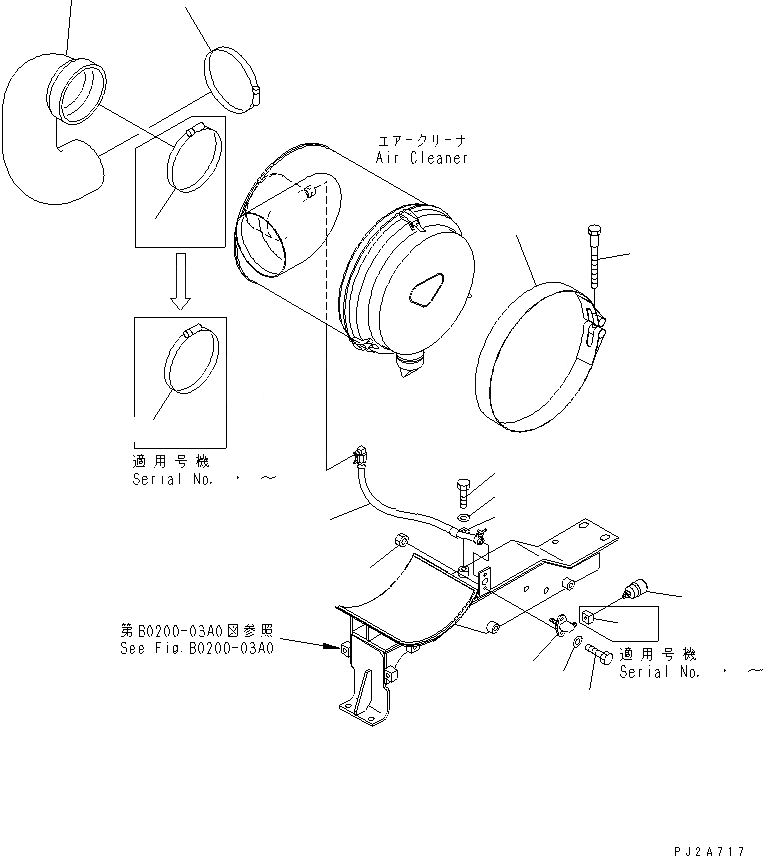 エアークリーナ
Air Cleaner

適用号機
Serial No. ・ ~

第B0200-03A0図参照
See Fig.B0200-03A0

適用号機
Serial No. ・ ~

PJ2A717