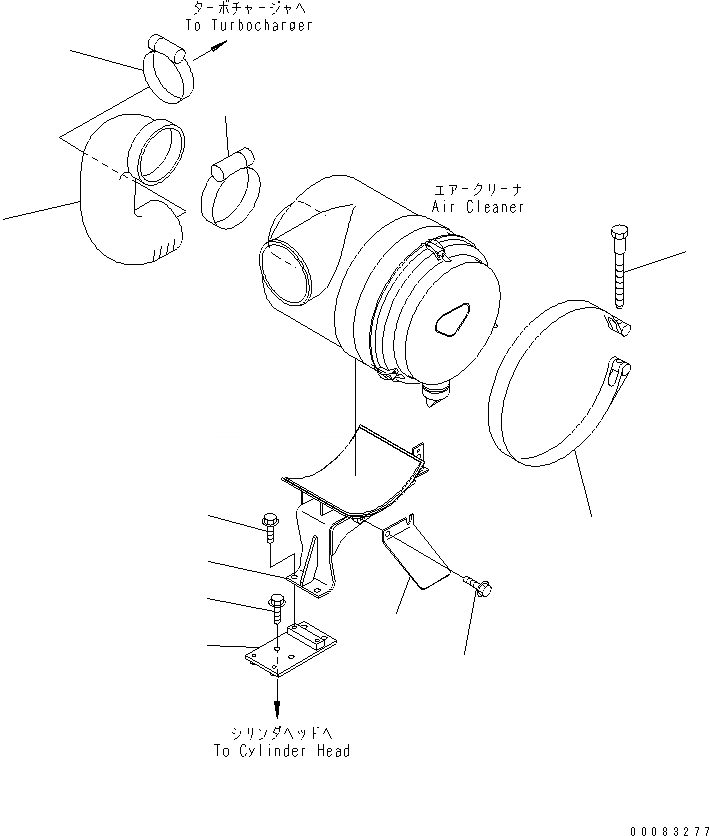 ターボチャージャへ
To Turbocharger

エアークリーナ
Air Cleaner

シリンダヘッドへ
To Cylinder Head

00083277