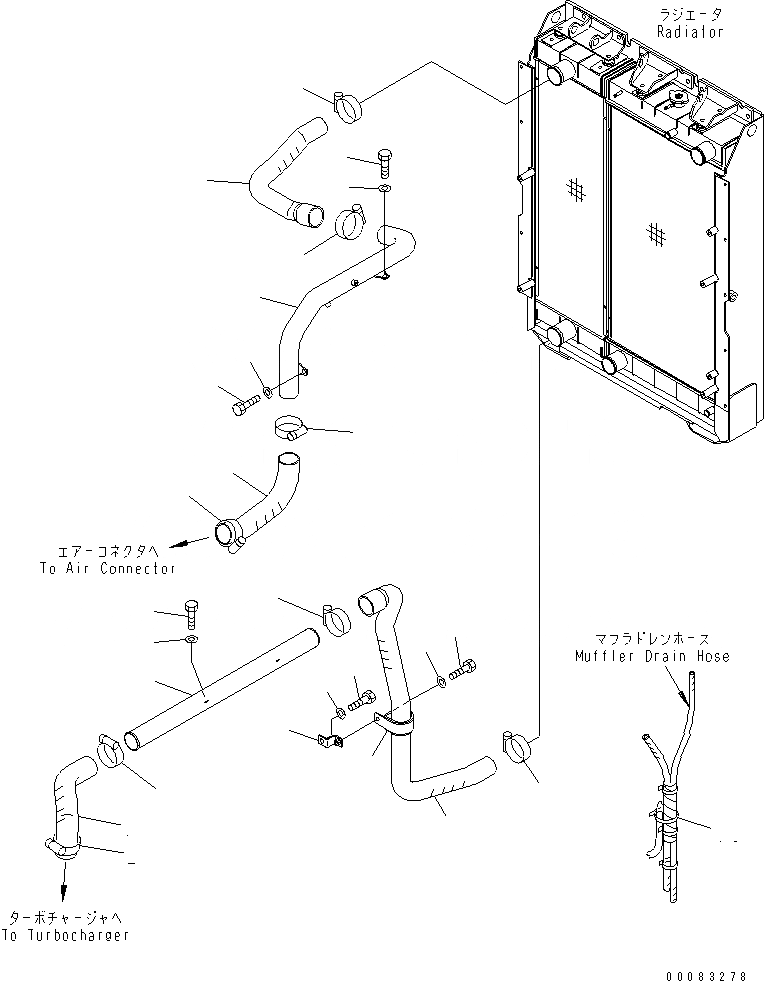 ラジエータ
Radiator

エアーコネクタへ
To Air Connector

マフラドレンホース
Muffler Drain Hose

ターボチャージャへ
To Turbocharger

00083278