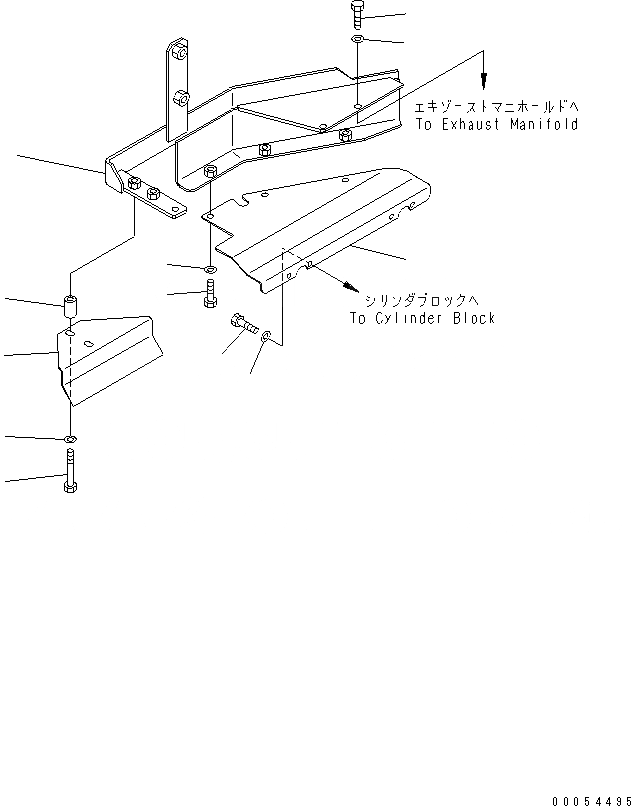 エキゾーストマニホールドへ
To Exhaust Manifold

シリンダブロックへ
To Cylinder Block

00054495