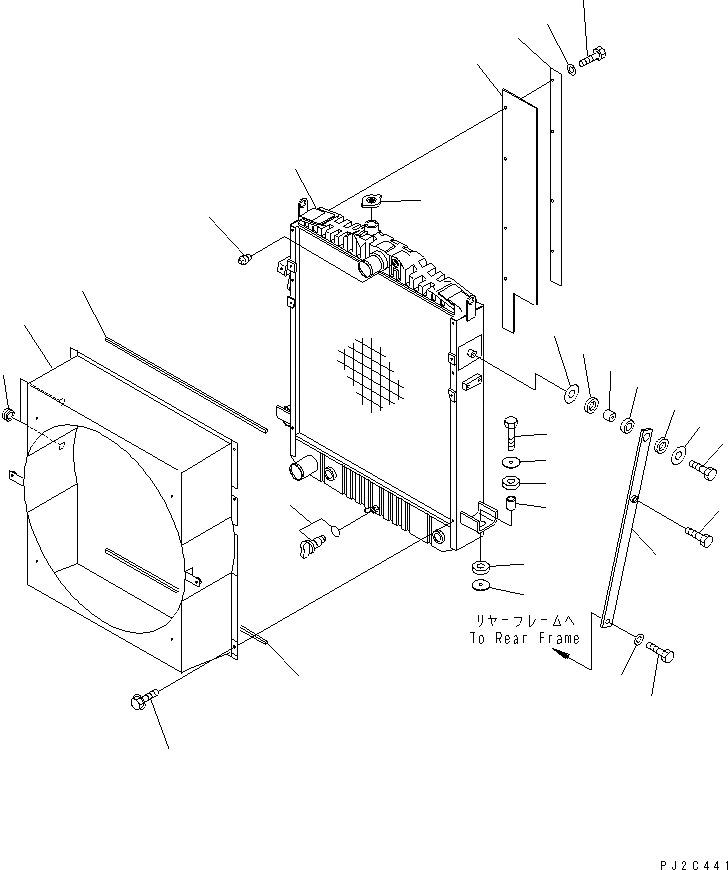 リヤーフレームへ
To Rear Frame

PJ2C441