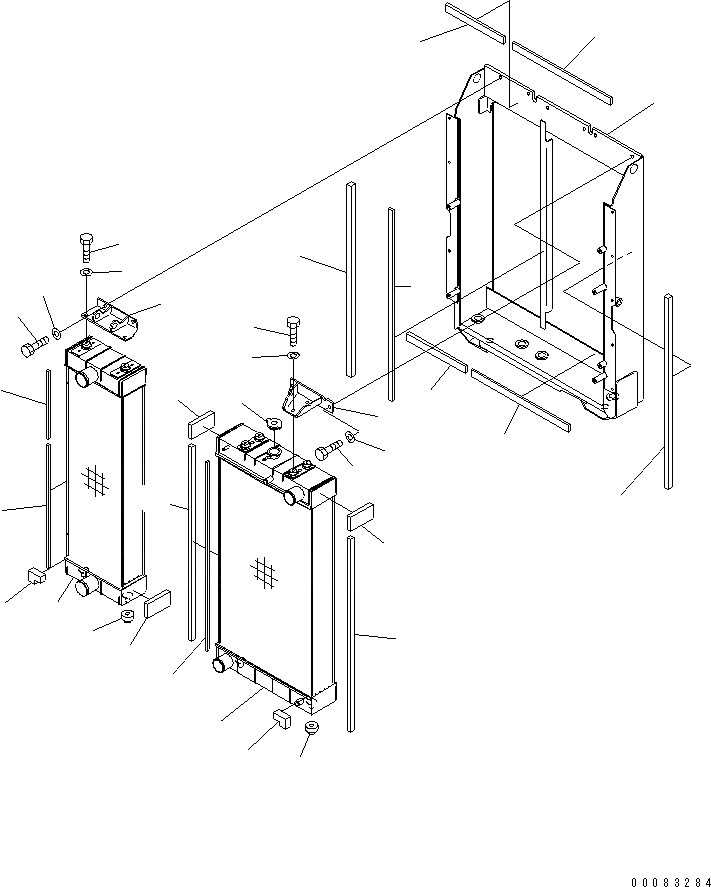 00083284