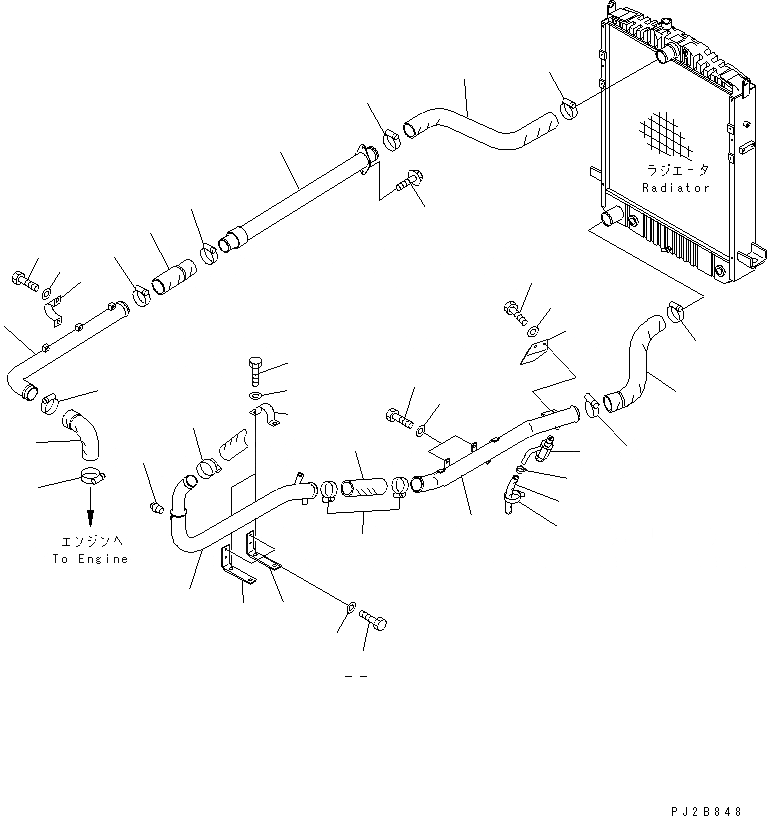 ラジエータ
Radiator

エンジンへ
To Engine

PJ2B848