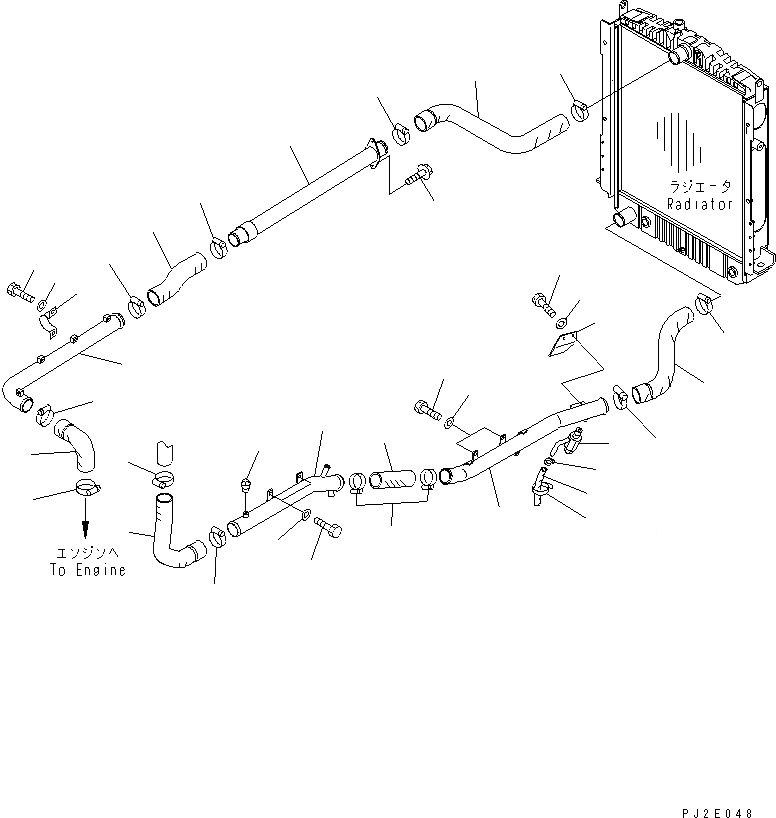 ラジエータ
Radiator

エンジンへ
To Engine

PJ2E048