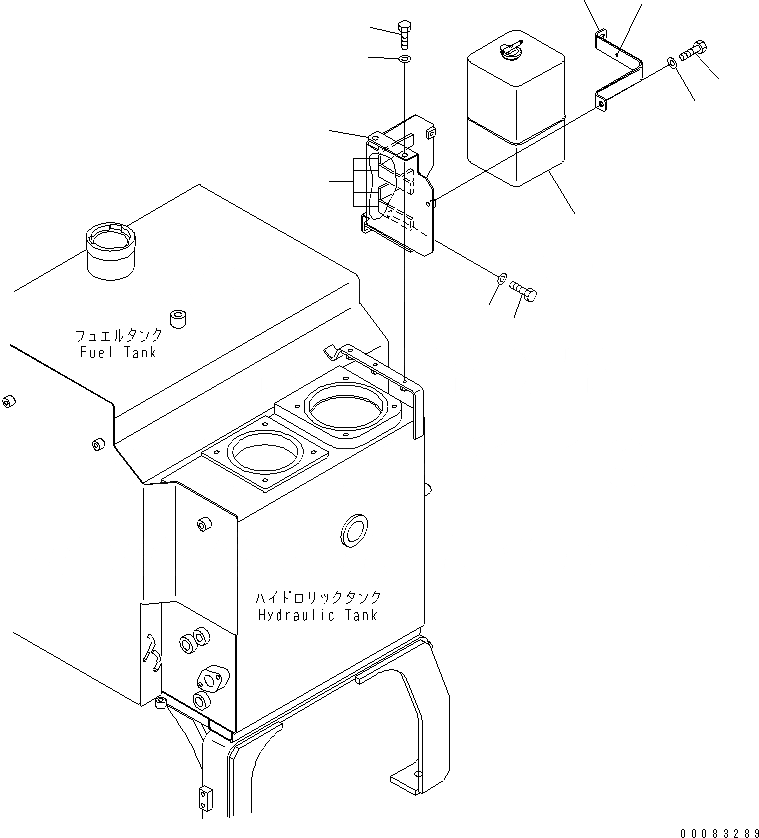 フュエルタンク
Fuel Tank

ハイドロリックタンク
Hydraulic Tank

00083289