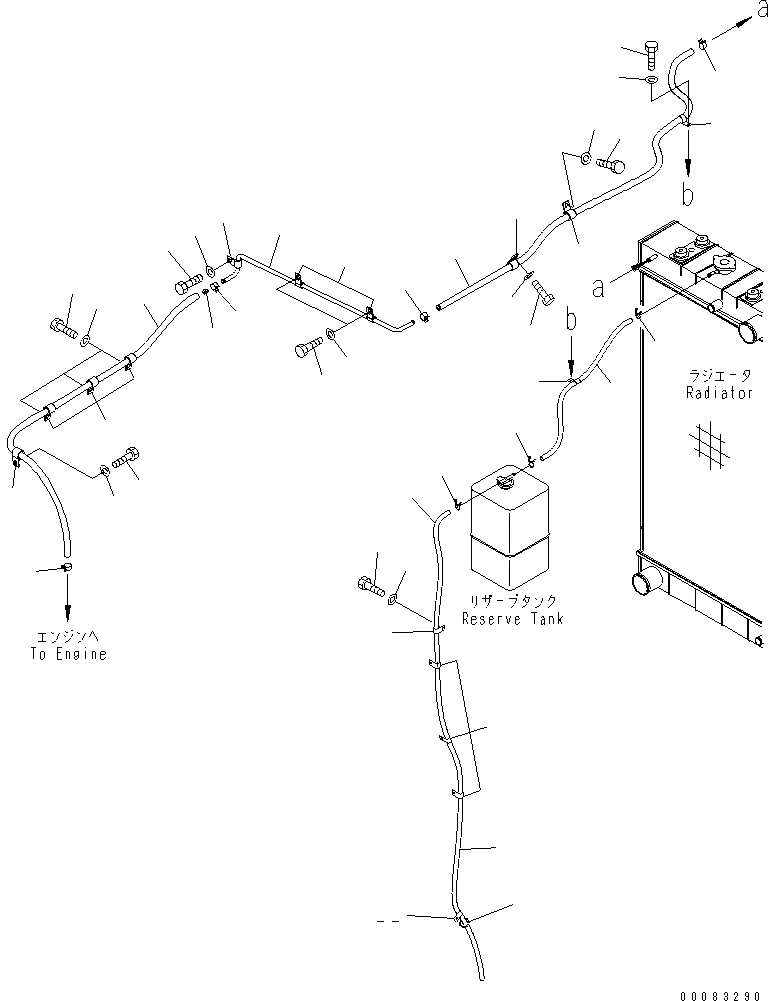 a

b

a

b

ラジエータ
Radiator

リザーブタンク
Reserve Tank

エンジンへ
To Engine

00083290