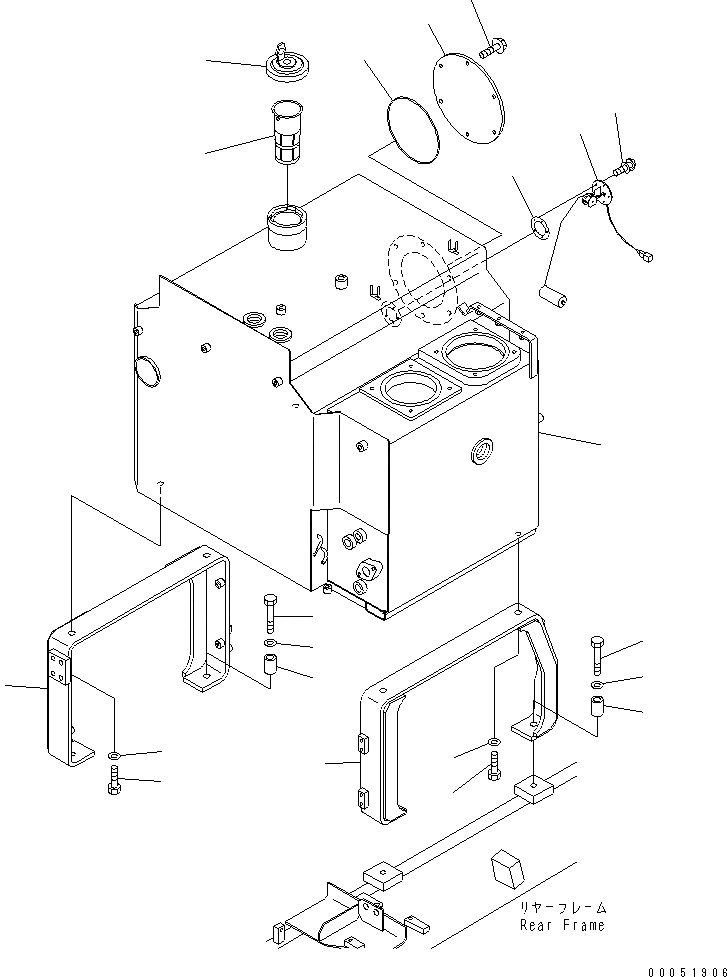 リヤーフレーム
Rear Frame

00051906