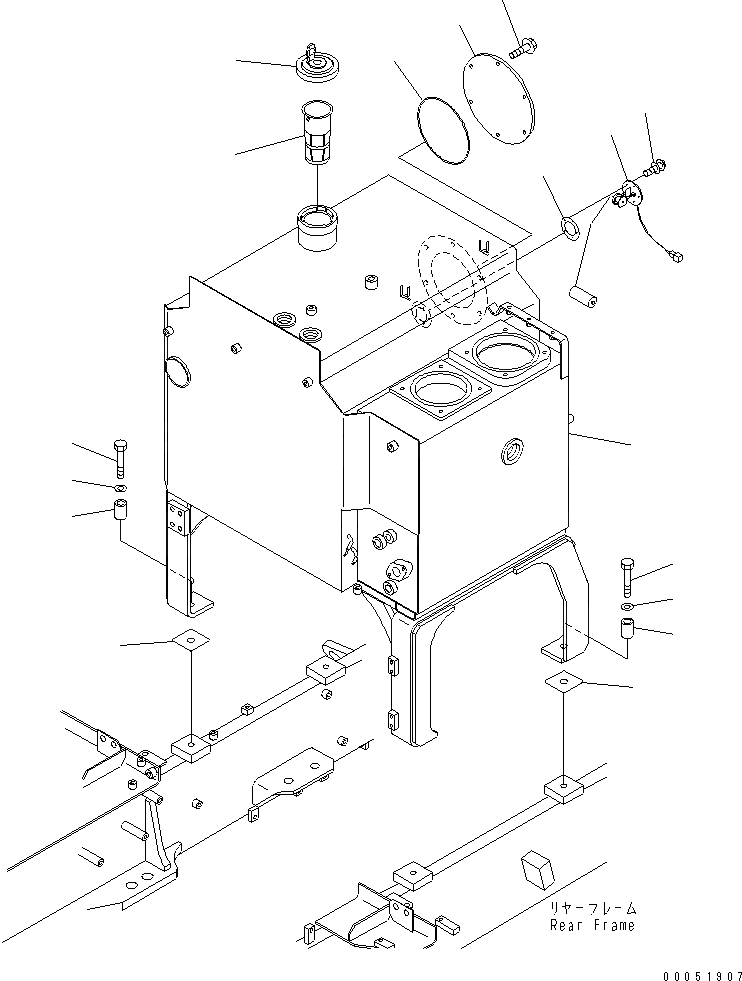 リヤーフレーム
Rear Frame

00051907