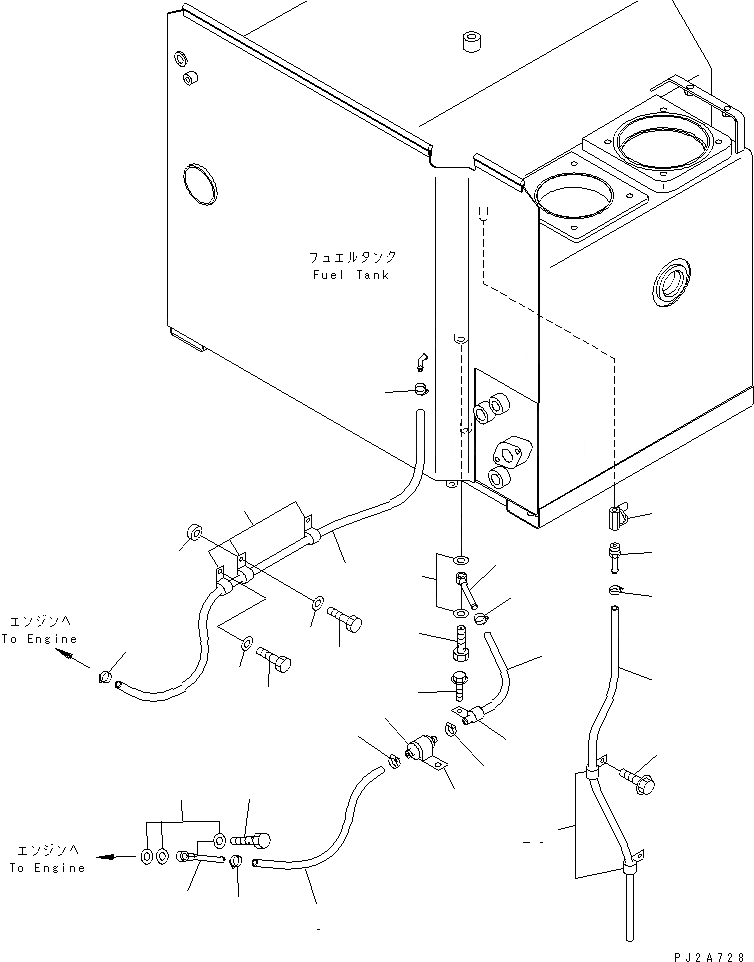 フュエルタンク
Fuel Tank

エンジンへ
To Engine

エンジンへ
To Engine

PJ2A728