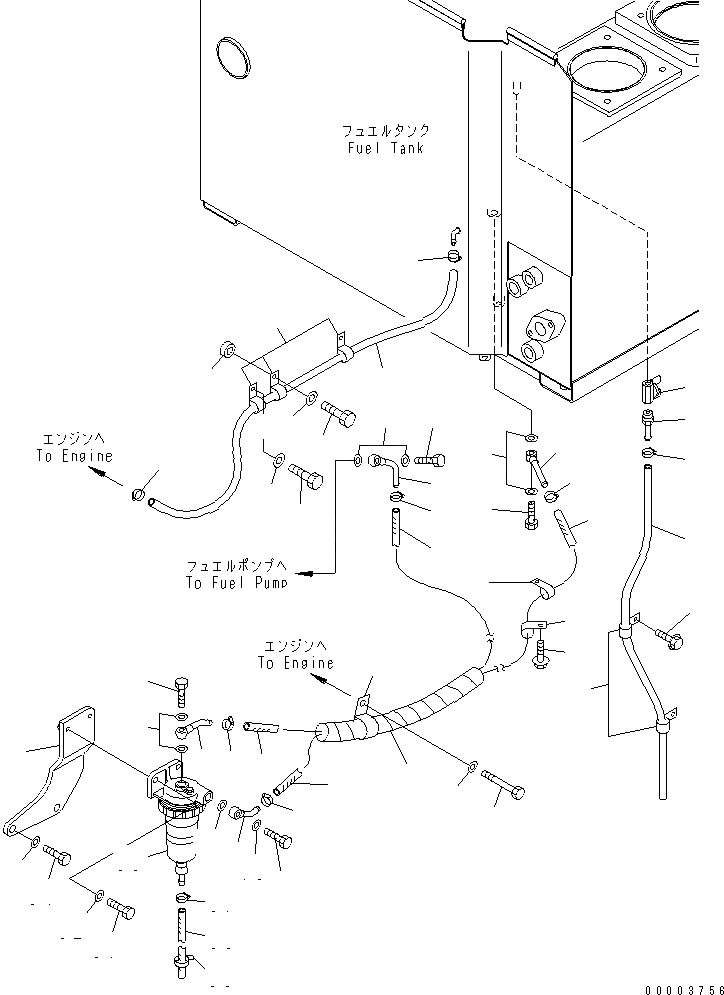 フュエルタンク
Fuel Tank

エンジンへ
To Engine

フュエルポンプへ
To Fuel Pump

エンジンへ
To Engine

00003756