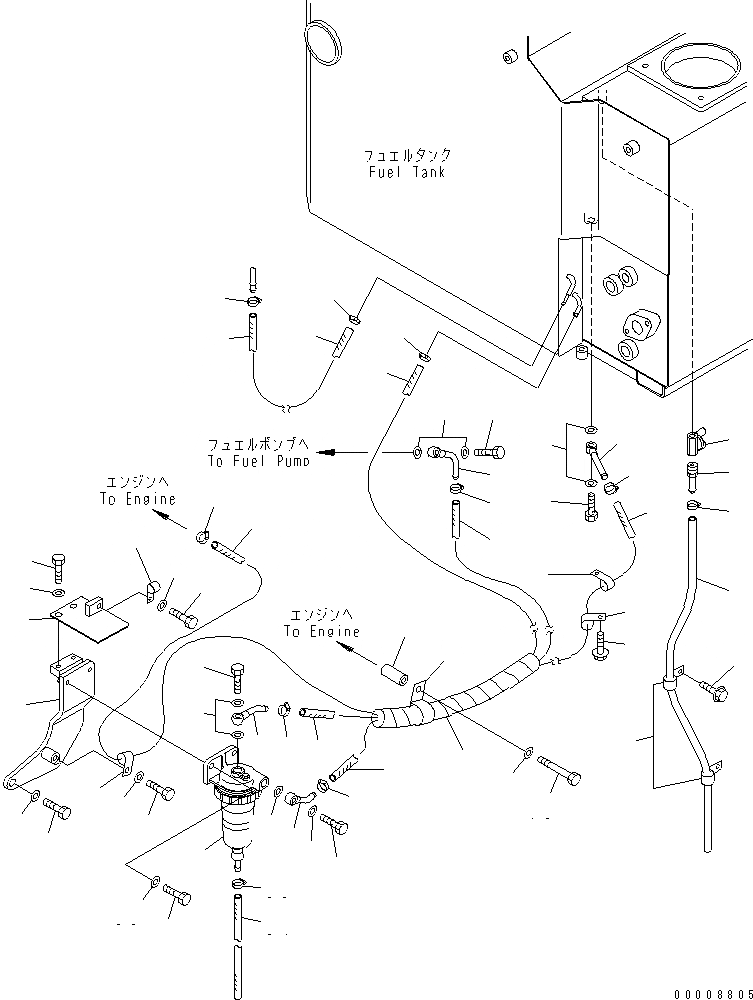 フュエルタンク
Fuel Tank

フュエルポンプへ
To Fuel Pump

エンジンへ
To Engine

エンジンへ
To Engine

00008805