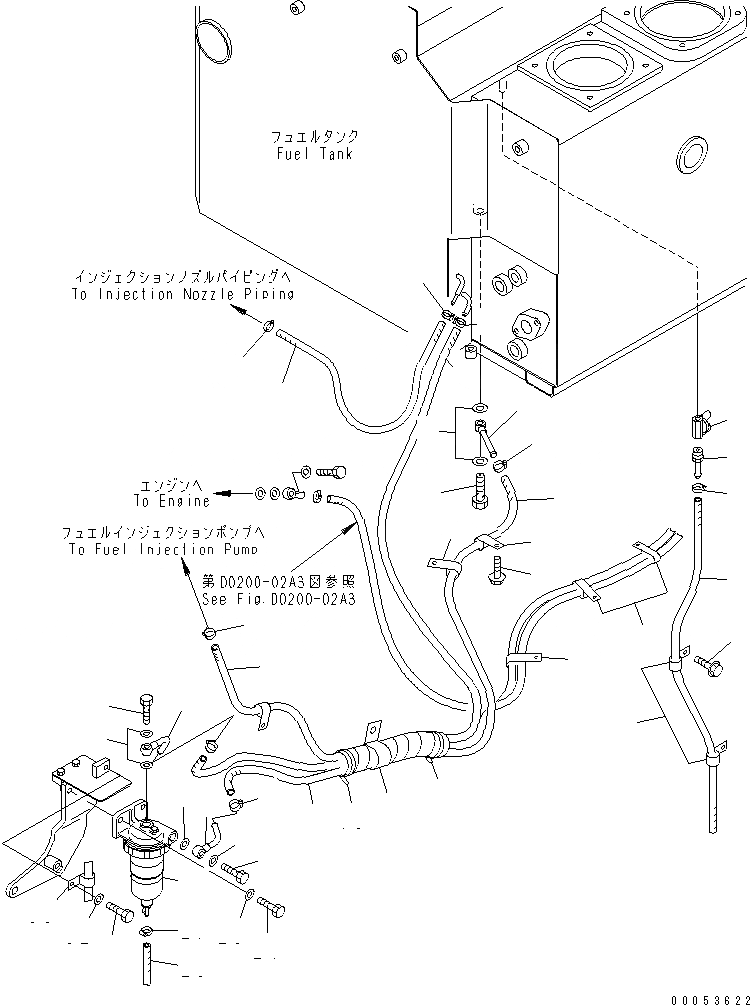 フュエルタンク
Fuel Tank

インジェクションノズルパイピングへ
To Injection Nozzle Piping

エンジンへ
To Engine

フュエルインジェクションポンプへ
To Fuel Injection Pump

第D0200-02A3図参照
See Fig.D0200-02A3

00053622