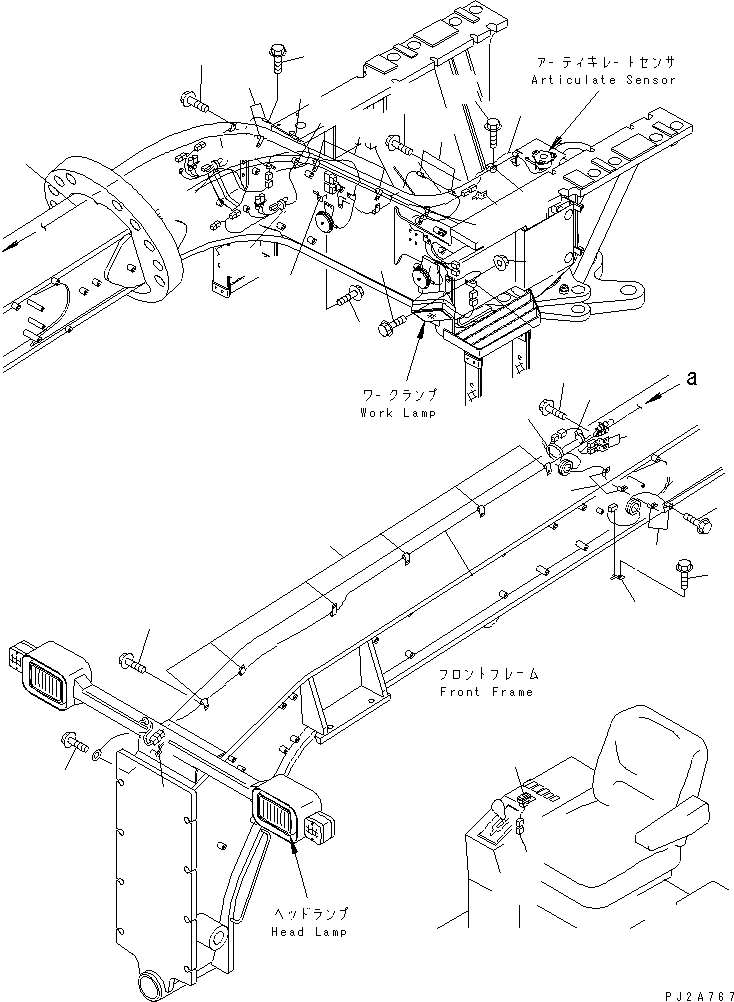 アーティキレートセンサ
Articulate Sensor

ワークランプ
Work Lamp

a

フロントフレーム
Front Frame

ヘッドランプ
Head Lamp

PJ2A767