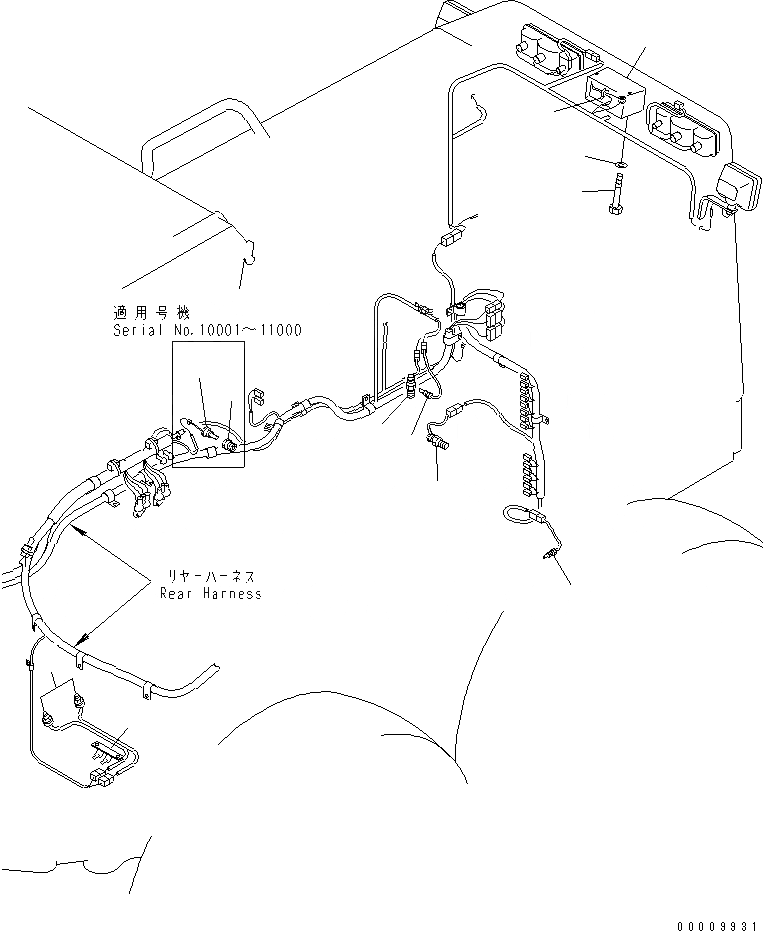 適用号機
Serial No.10001～11000

リヤーハーネス
Rear Harness

00009931